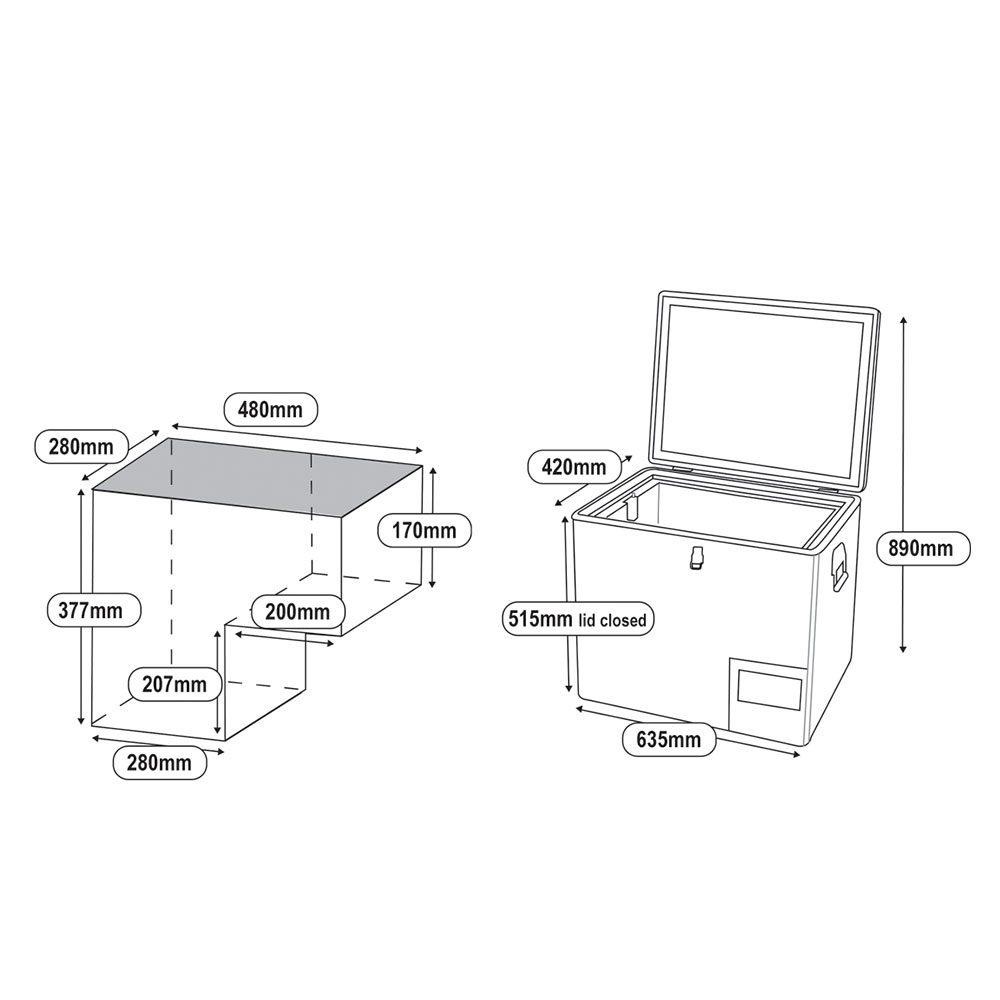 480mm

280mm

170mm

377mm

200mm

207mm

280mm

420mm

890mm

515mm lid closed

635mm